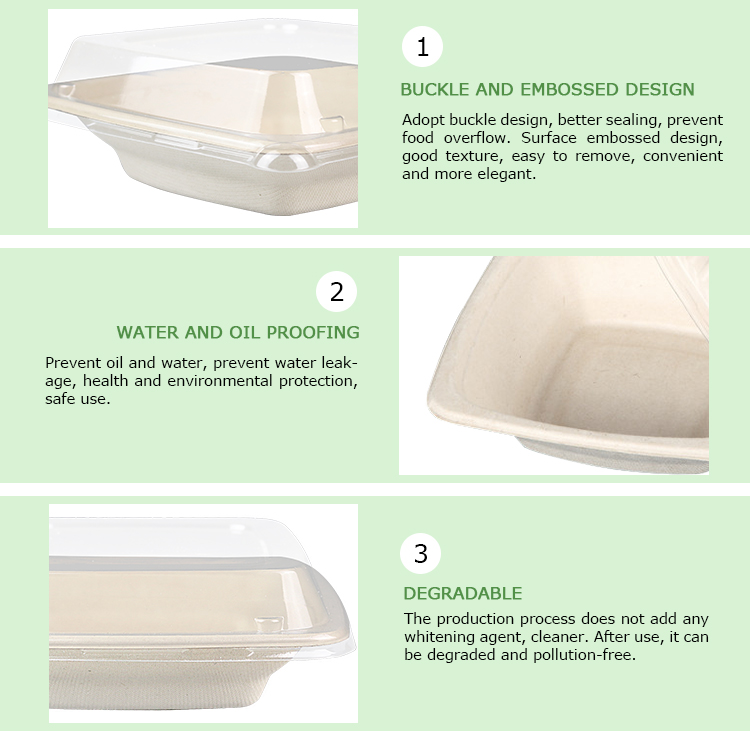 1

BUCKLE AND EMBOSSED DESIGN

Adopt buckle design, better sealing, prevent food overflow. Surface embossed design, good texture, easy to remove, convenient and more elegant.

2

WATER AND OIL PROOFING

Prevent oil and water, prevent water leakage, health and environmental protection, safe use.

3

DEGRADABLE

The production process does not add any whitening agent, cleaner. After use, it can be degraded and pollution-free.